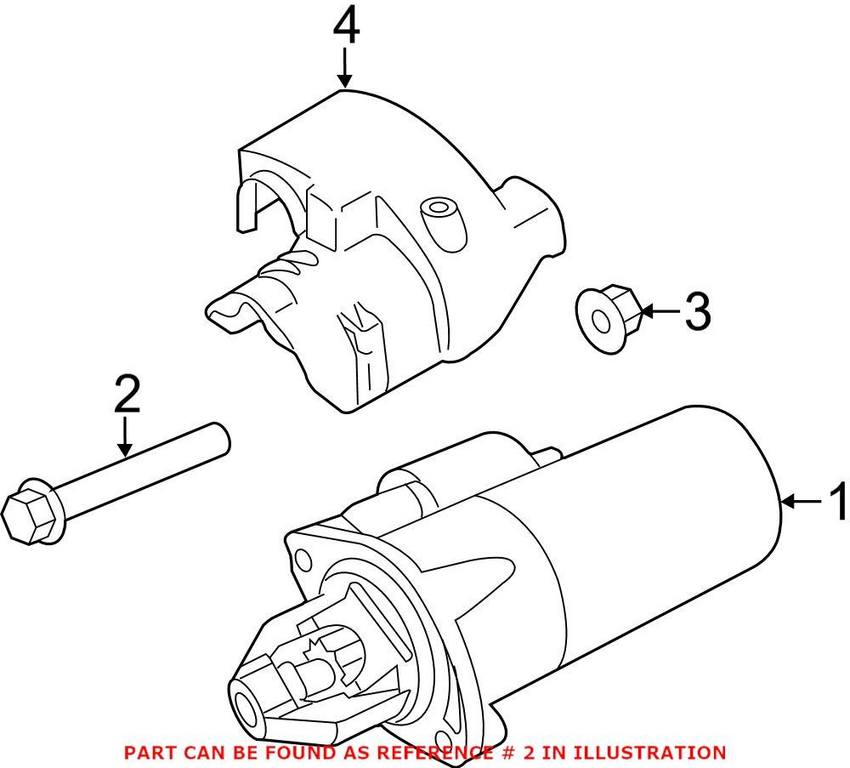 4

3

2

1

PART CAN BE FOUND AS REFERENCE # 2 IN ILLUSTRATION